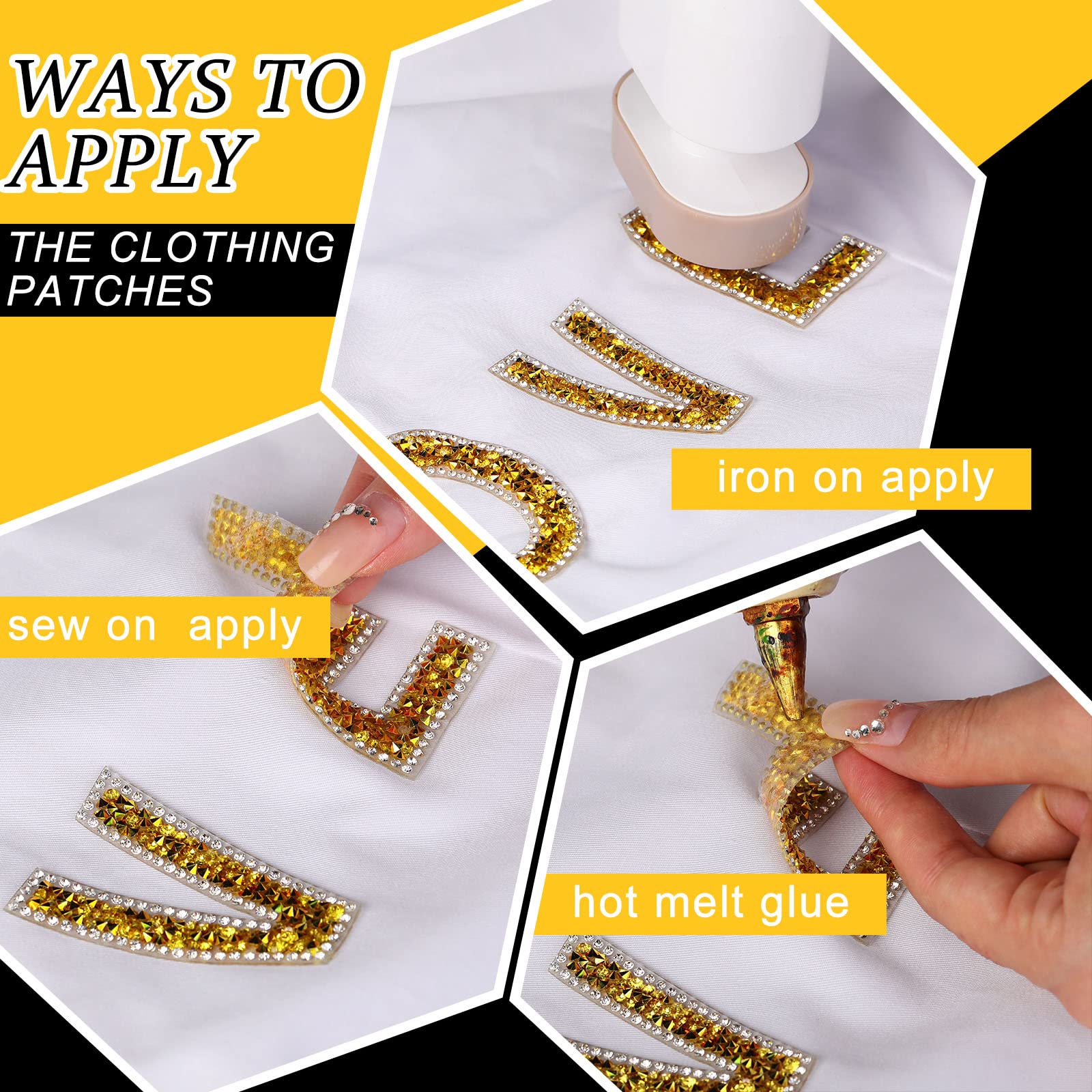 WAYS TO APPLY

THE CLOTHING PATCHES

iron on apply

sew on  apply

hot melt glue