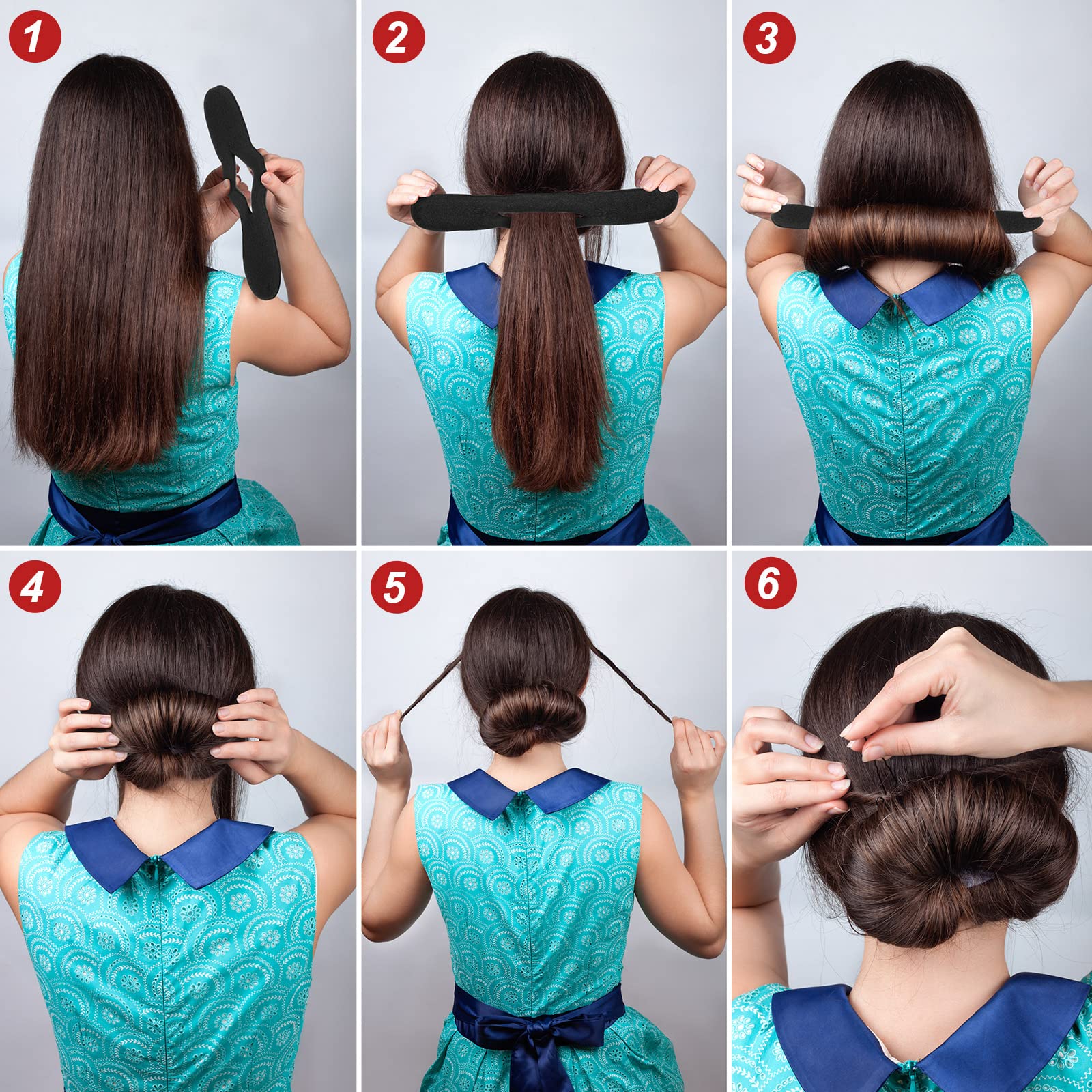 1

2

3

4

5

6