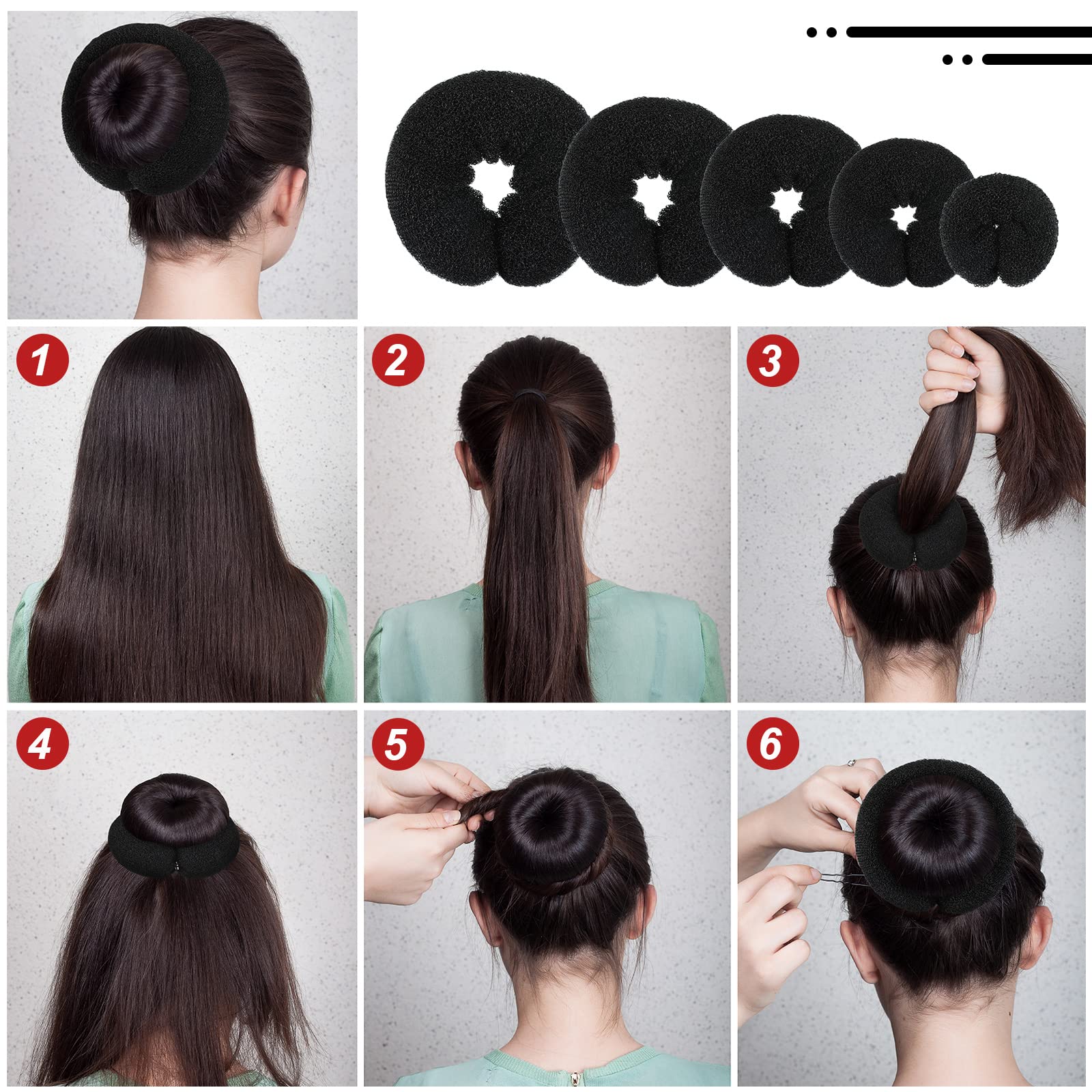 1

2

3

4

5

6