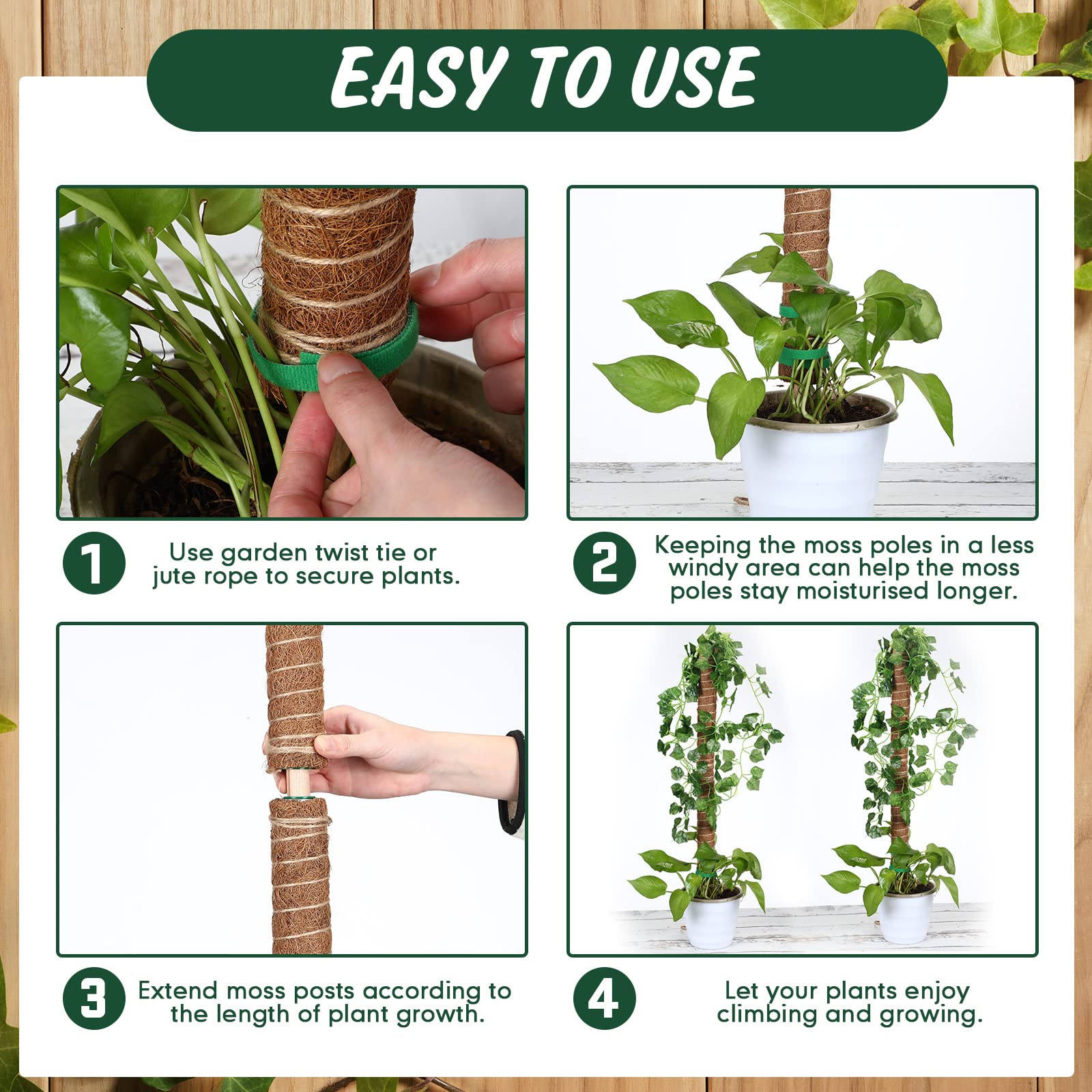 EASY TO USE

1 Use garden twist tie or jute rope to secure plants.

2 Keeping the moss poles in a less windy area can help the moss poles stay moisturised longer.

3 Extend moss posts according to the length of plant growth.

4 Let your plants enjoy climbing and growing.